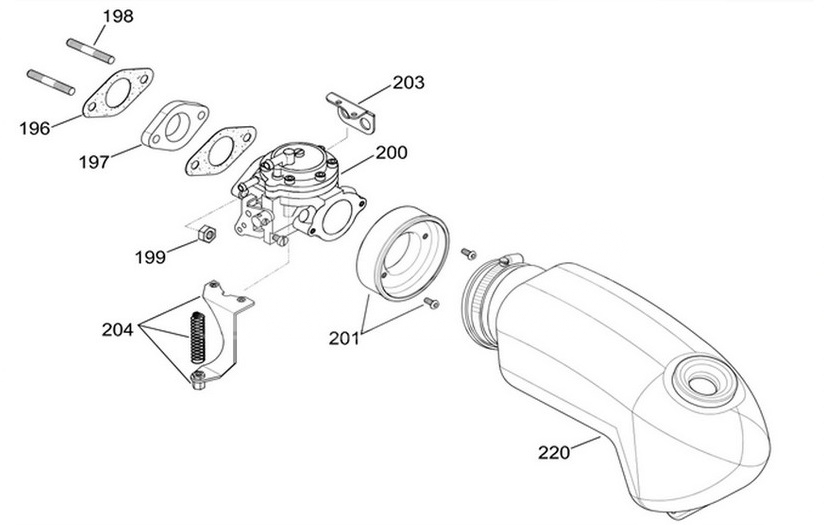 198
203
196
197
200
199
204
201
220