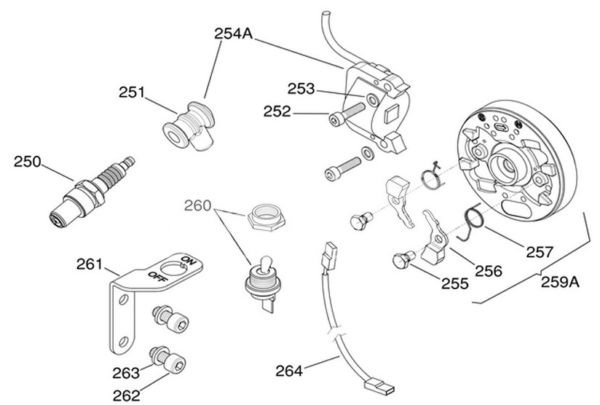 254A
251
253
252
250
260
261
ON
OFF
257
256
255
259A
263
262
264